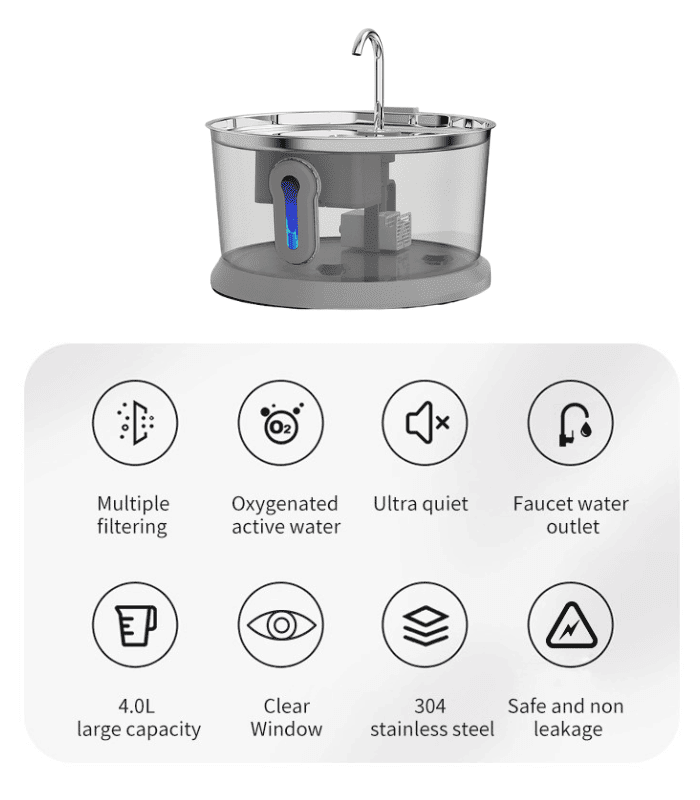 $O_2$

Multiple filtering

Oxygenated active water

Ultra quiet

Faucet water outlet

4.0L large capacity

Clear Window

304 stainless steel

Safe and non leakage