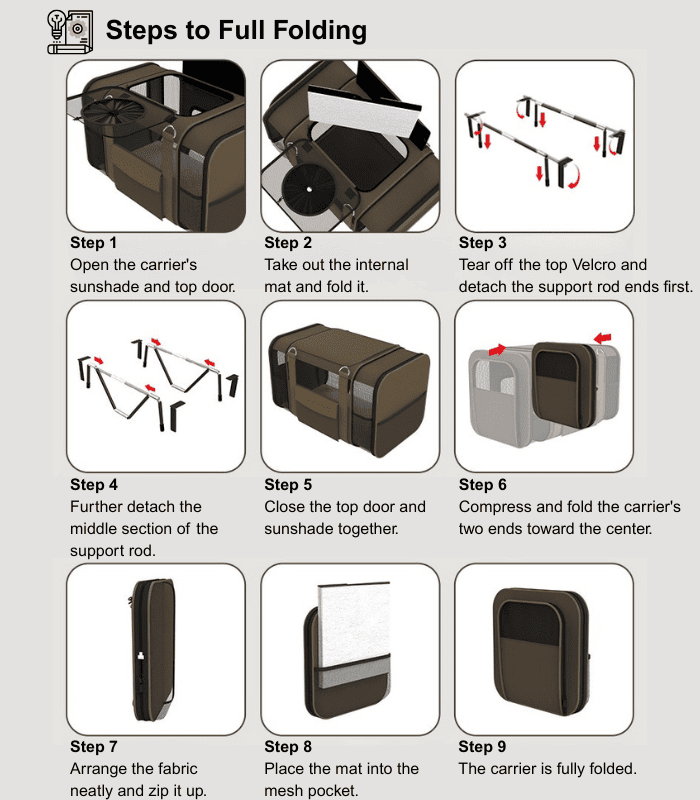 Steps to Full Folding

Step 1
Open the carrier's sunshade and top door.

Step 2
Take out the internal mat and fold it.

Step 3
Tear off the top Velcro and detach the support rod ends first.

Step 4
Further detach the middle section of the support rod.

Step 5
Close the top door and sunshade together.

Step 6
Compress and fold the carrier's two ends toward the center.

Step 7
Arrange the fabric neatly and zip it up.

Step 8
Place the mat into the mesh pocket.

Step 9
The carrier is fully folded.