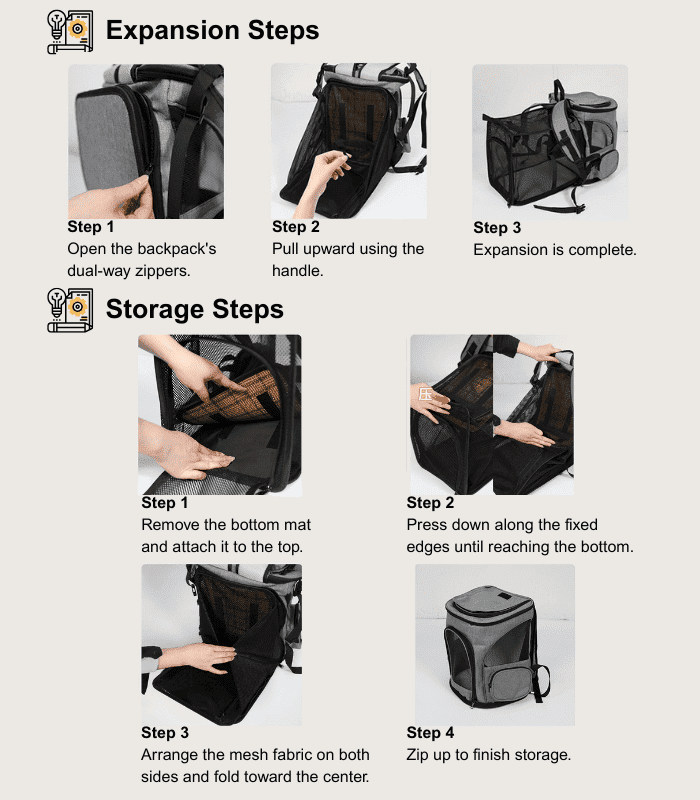 Expansion Steps

Step 1
Open the backpack's dual-way zippers.

Step 2
Pull upward using the handle.

Step 3
Expansion is complete.

Storage Steps

Step 1
Remove the bottom mat and attach it to the top.

Step 2
Press down along the fixed edges until reaching the bottom.

Step 3
Arrange the mesh fabric on both sides and fold toward the center.

Step 4
Zip up to finish storage.