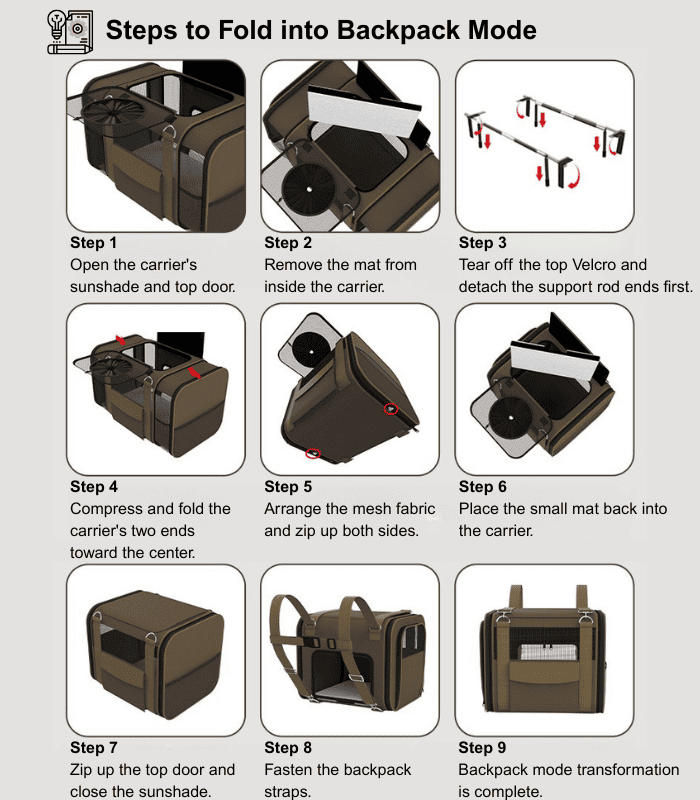 Steps to Fold into Backpack Mode

Step 1
Open the carrier's sunshade and top door.

Step 2
Remove the mat from inside the carrier.

Step 3
Tear off the top Velcro and detach the support rod ends first.

Step 4
Compress and fold the carrier's two ends toward the center.

Step 5
Arrange the mesh fabric and zip up both sides.

Step 6
Place the small mat back into the carrier.

Step 7
Zip up the top door and close the sunshade.

Step 8
Fasten the backpack straps.

Step 9
Backpack mode transformation is complete.