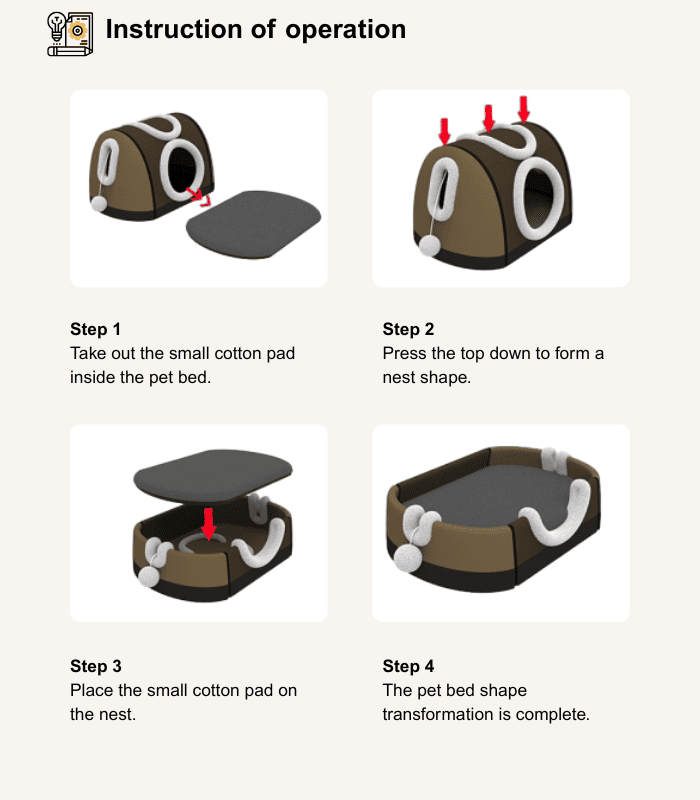 Instruction of operation

Step 1
Take out the small cotton pad inside the pet bed.

Step 2
Press the top down to form a nest shape.

Step 3
Place the small cotton pad on the nest.

Step 4
The pet bed shape transformation is complete.