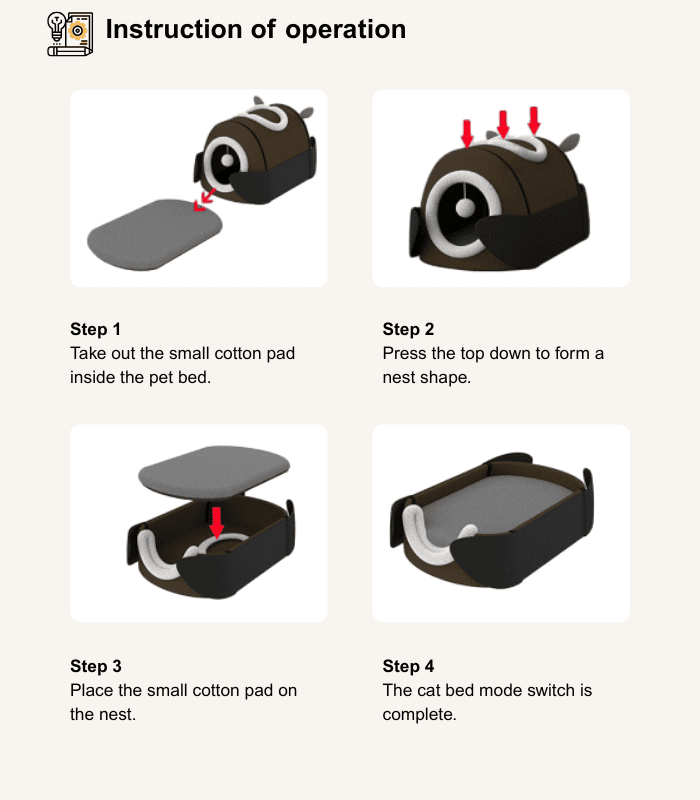 Instruction of operation

Step 1
Take out the small cotton pad inside the pet bed.

Step 2
Press the top down to form a nest shape.

Step 3
Place the small cotton pad on the nest.

Step 4
The cat bed mode switch is complete.