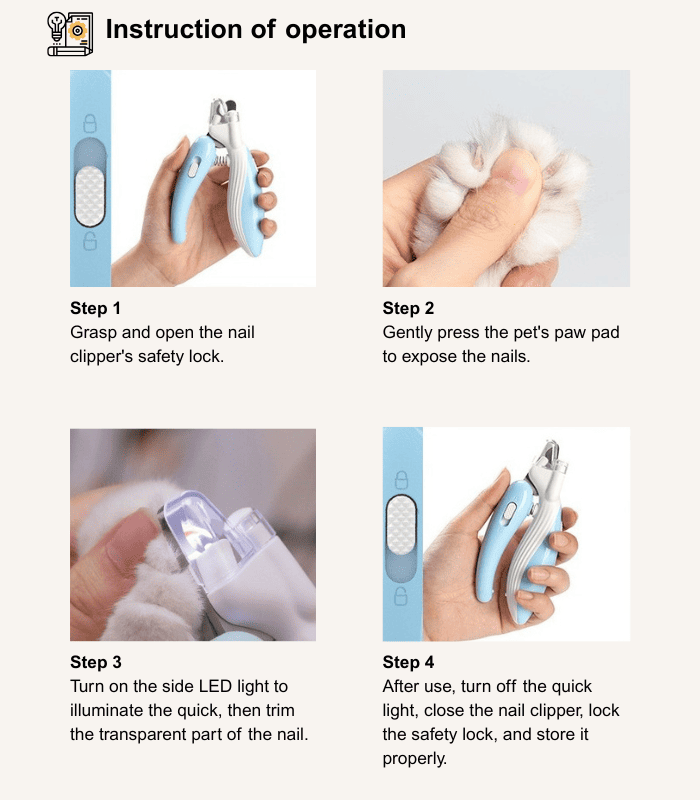 Instruction of operation

Step 1
Grasp and open the nail clipper's safety lock.

Step 2
Gently press the pet's paw pad to expose the nails.

Step 3
Turn on the side LED light to illuminate the quick, then trim the transparent part of the nail.

Step 4
After use, turn off the quick light, close the nail clipper, lock the safety lock, and store it properly.