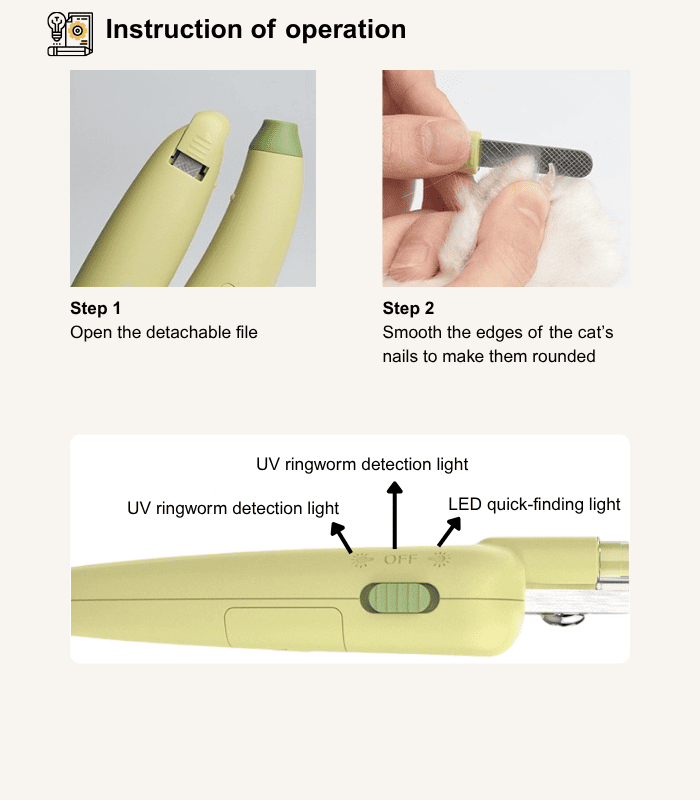 Instruction of operation

Step 1
Open the detachable file

Step 2
Smooth the edges of the cat's nails to make them rounded

UV ringworm detection light

UV ringworm detection light

LED quick-finding light

OFF