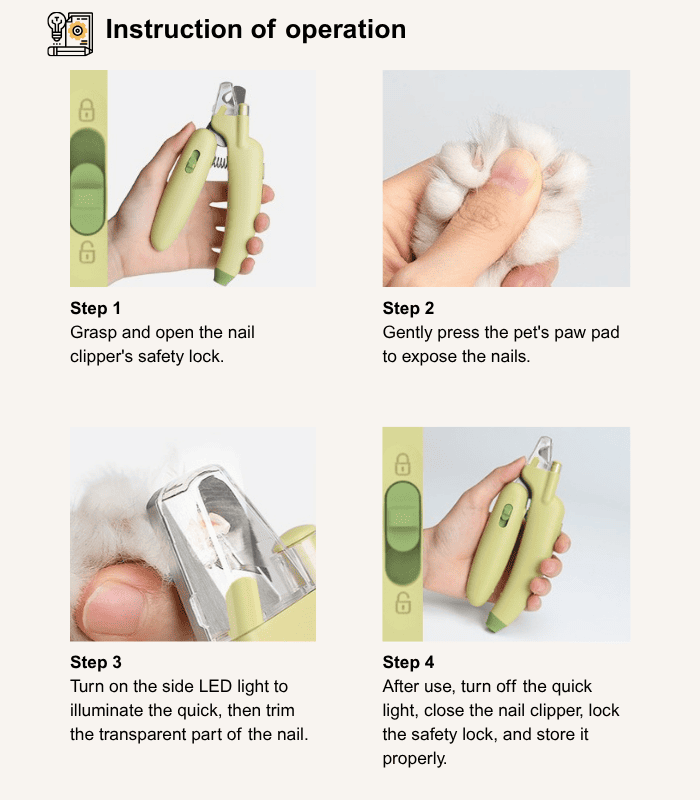 Instruction of operation

Step 1
Grasp and open the nail clipper's safety lock.

Step 2
Gently press the pet's paw pad to expose the nails.

Step 3
Turn on the side LED light to illuminate the quick, then trim the transparent part of the nail.

Step 4
After use, turn off the quick light, close the nail clipper, lock the safety lock, and store it properly.